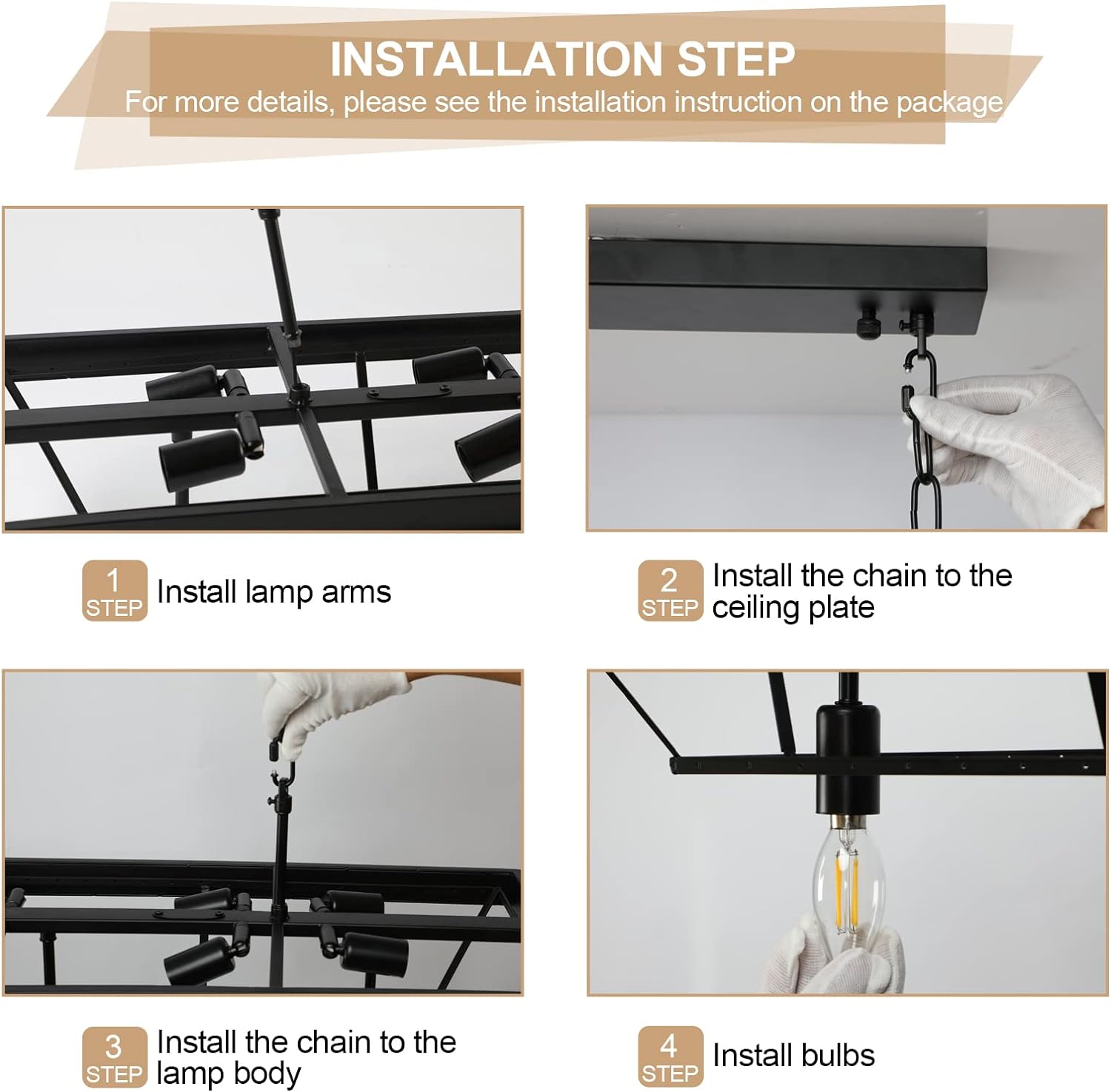 INSTALLATION STEP
For more details, please see the installation instruction on the package

1 STEP Install lamp arms

2 STEP Install the chain to the ceiling plate

3 STEP Install the chain to the lamp body

4 STEP Install bulbs